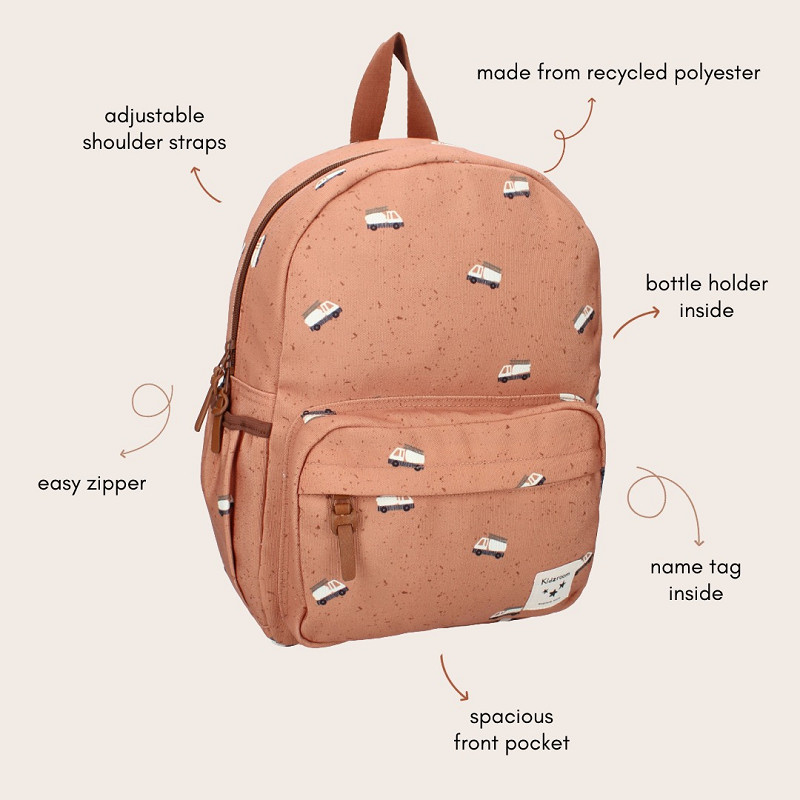 adjustable shoulder straps

made from recycled polyester

bottle holder inside

easy zipper

Kidzroom

name tag inside

spacious front pocket